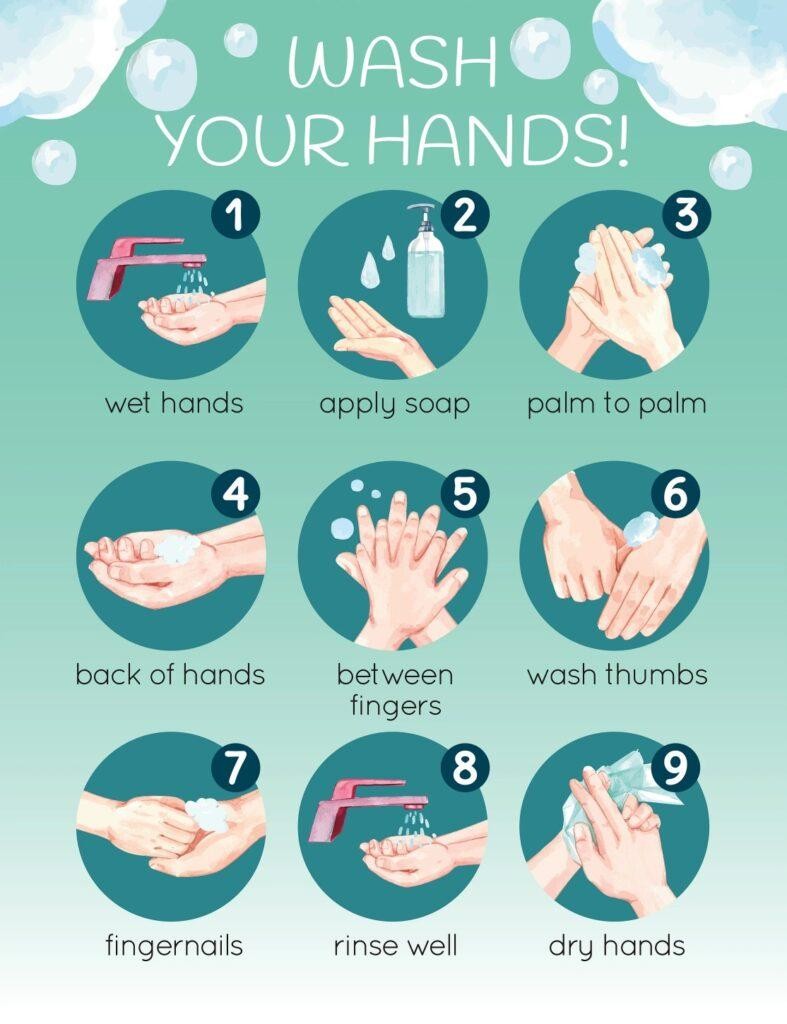 WASH YOUR HANDS!

1
wet hands

2
apply soap

3
palm to palm

4
back of hands

5
between fingers

6
wash thumbs

7
fingernails

8
rinse well

9
dry hands