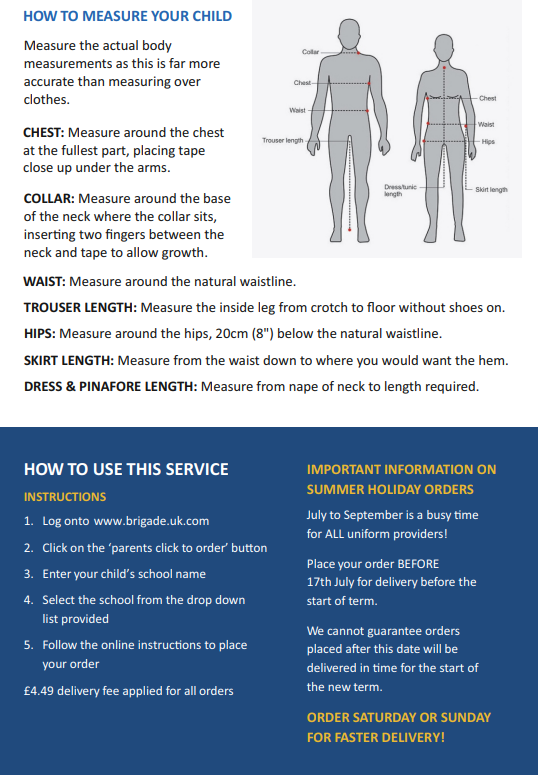 HOW TO MEASURE YOUR CHILD

Measure the actual body measurements as this is far more accurate than measuring over clothes.

CHEST: Measure around the chest at the fullest part, placing tape close up under the arms.

COLLAR: Measure around the base of the neck where the collar sits, inserting two fingers between the neck and tape to allow growth.

Collar
Chest
Waist
Trouser length
Chest
Waist
Hips
Dress/tunic length
Skirt length

WAIST: Measure around the natural waistline.

TROUSER LENGTH: Measure the inside leg from crotch to floor without shoes on.

HIPS: Measure around the hips, 20cm (8") below the natural waistline.

SKIRT LENGTH: Measure from the waist down to where you would want the hem.

DRESS & PINAFORE LENGTH: Measure from nape of neck to length required.

HOW TO USE THIS SERVICE

INSTRUCTIONS

1. Log onto www.brigade.uk.com
2. Click on the 'parents click to order' button
3. Enter your child's school name
4. Select the school from the drop down list provided
5. Follow the online instructions to place your order

£4.49 delivery fee applied for all orders

IMPORTANT INFORMATION ON SUMMER HOLIDAY ORDERS

July to September is a busy time for ALL uniform providers!

Place your order BEFORE 17th July for delivery before the start of term.

We cannot guarantee orders placed after this date will be delivered in time for the start of the new term.

ORDER SATURDAY OR SUNDAY FOR FASTER DELIVERY!