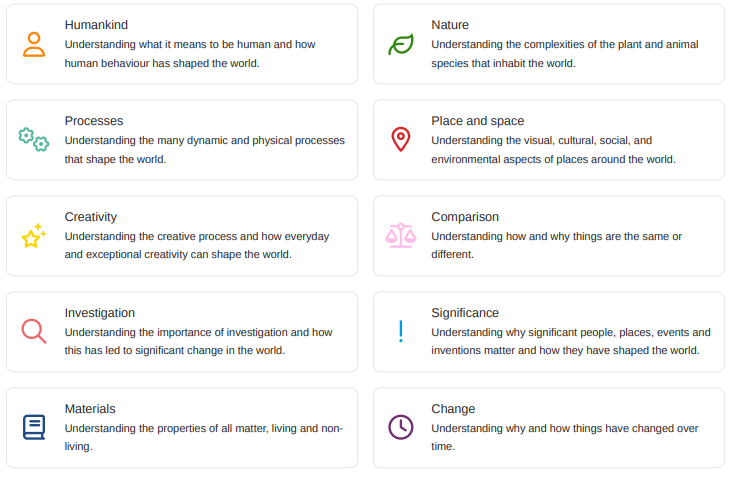 Humankind
Understanding what it means to be human and how human behaviour has shaped the world.

Processes
Understanding the many dynamic and physical processes that shape the world.

Creativity
Understanding the creative process and how everyday and exceptional creativity can shape the world.

Investigation
Understanding the importance of investigation and how this has led to significant change in the world.

Materials
Understanding the properties of all matter, living and non-living.

Nature
Understanding the complexities of the plant and animal species that inhabit the world.

Place and space
Understanding the visual, cultural, social, and environmental aspects of places around the world.

Comparison
Understanding how and why things are the same or different.

Significance
Understanding why significant people, places, events and inventions matter and how they have shaped the world.

Change
Understanding why and how things have changed over time.