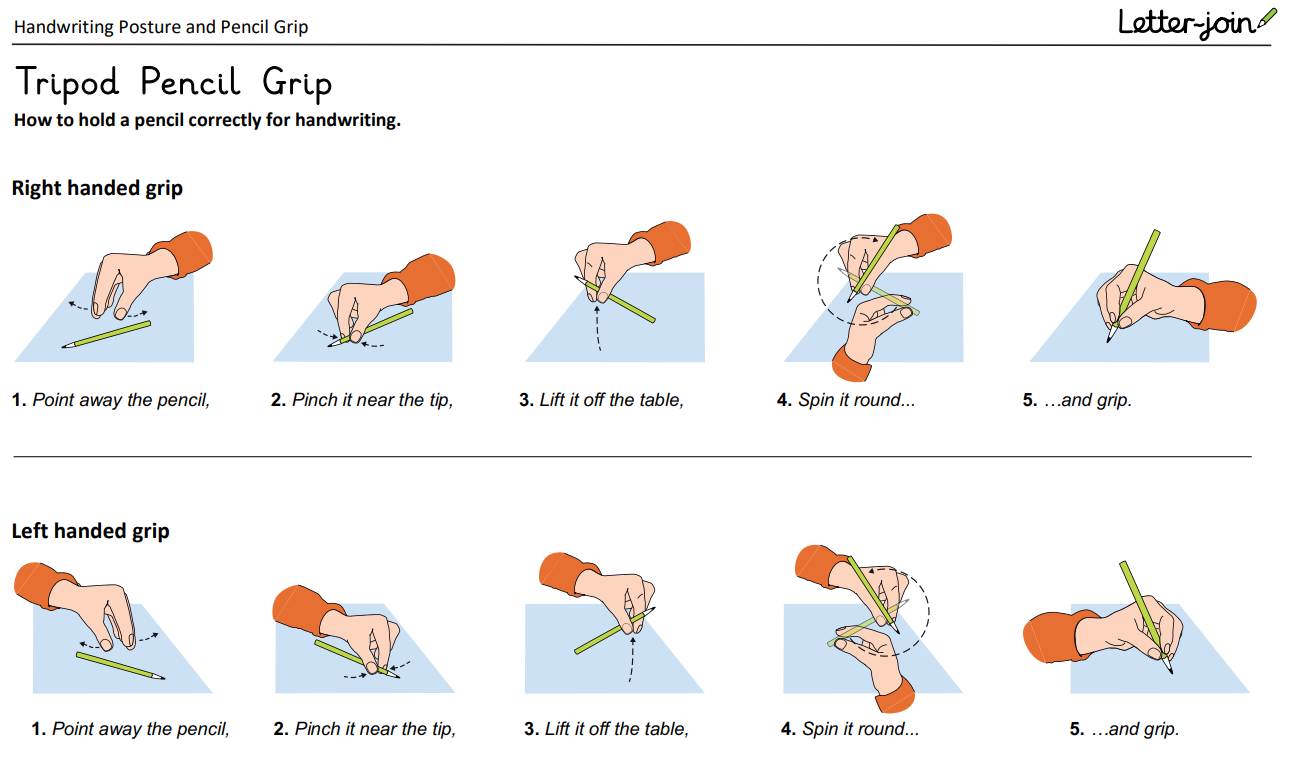 Handwriting Posture and Pencil Grip

Letter-join

Tripod Pencil Grip

How to hold a pencil correctly for handwriting.

Right handed grip

1. Point away the pencil,

2. Pinch it near the tip,

3. Lift it off the table,

4. Spin it round...

5. …and grip.

Left handed grip

1. Point away the pencil,

2. Pinch it near the tip,

3. Lift it off the table,

4. Spin it round...

5. …and grip.