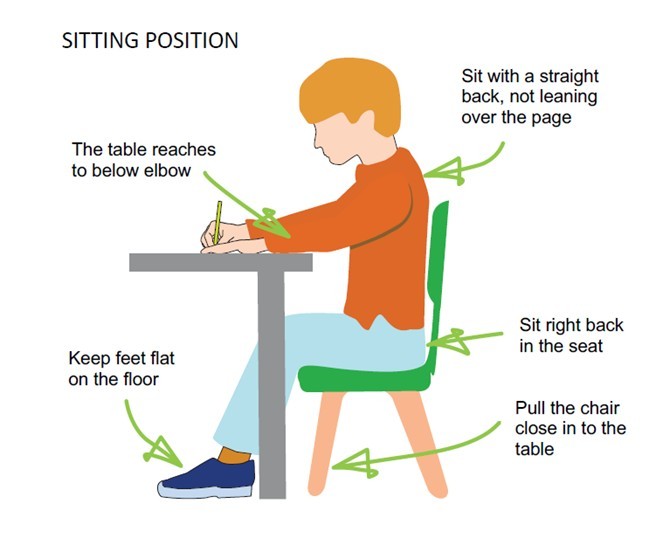 SITTING POSITION

Sit with a straight back, not leaning over the page

The table reaches to below elbow

Sit right back in the seat

Keep feet flat on the floor

Pull the chair close in to the table