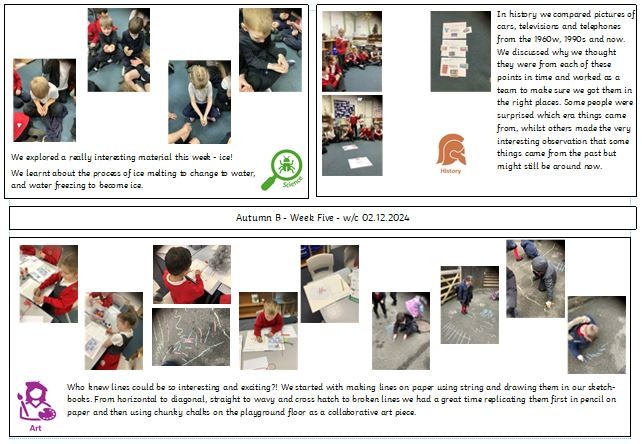 We explored a really interesting material this week - ice!

We learnt about the process of ice melting to change to water, and water freezing to become ice.

Science

In history we compared pictures of cars, televisions and telephones from the 1960w, 1990s and now. We discussed why we thought they were from each of these points in time and worked as a team to make sure we got them in the right places. Some people were surprised which era things came from, whilst others made the very interesting observation that some things came from the past but might still be around now.

History

Autumn B - Week Five - w/c 02.12.2024

Who knew lines could be so interesting and exciting?! We started with making lines on paper using string and drawing them in our sketchbooks. From horizontal to diagonal, straight to wavy and cross hatch to broken lines we had a great time replicating them first in pencil on paper and then using chunky chalks on the playground floor as a collaborative art piece.

Art